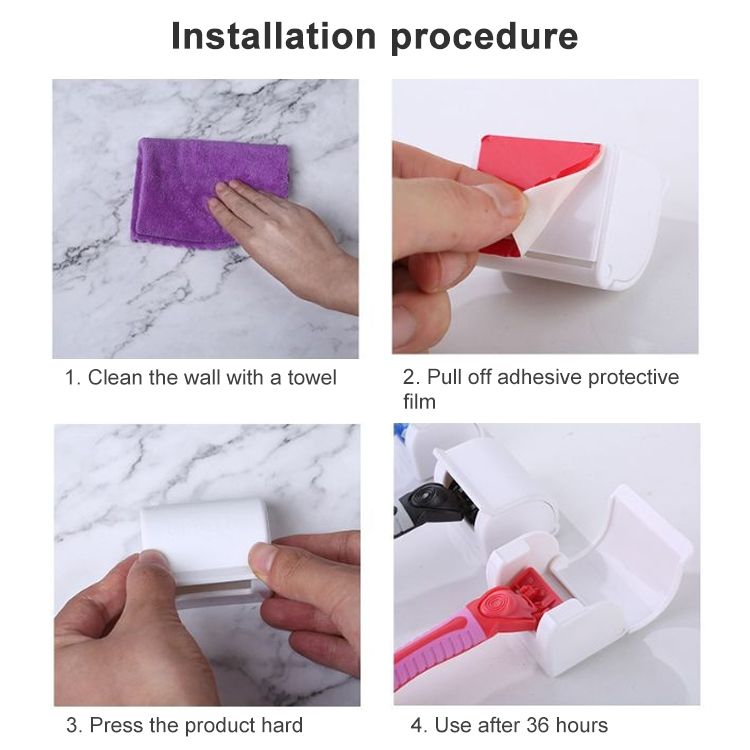 Installation procedure

1. Clean the wall with a towel

2. Pull off adhesive protective film

3. Press the product hard

4. Use after 36 hours