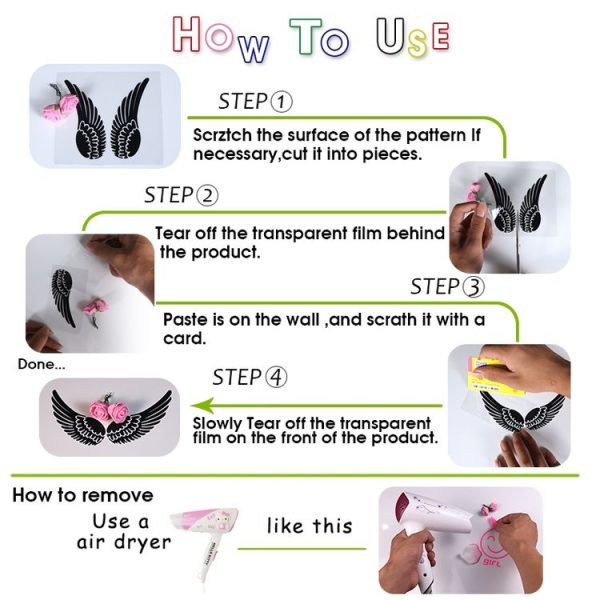 HOW TO USE

STEP①

Scrztch the surface of the pattern If necessary,cut it into pieces.

STEP②

Tear off the transparent film behind the product.

STEP③

Paste is on the wall ,and scrath it with a card.

Done...

STEP④

Slowly Tear off the transparent film on the front of the product.

How to remove

Use a air dryer

like this

girl