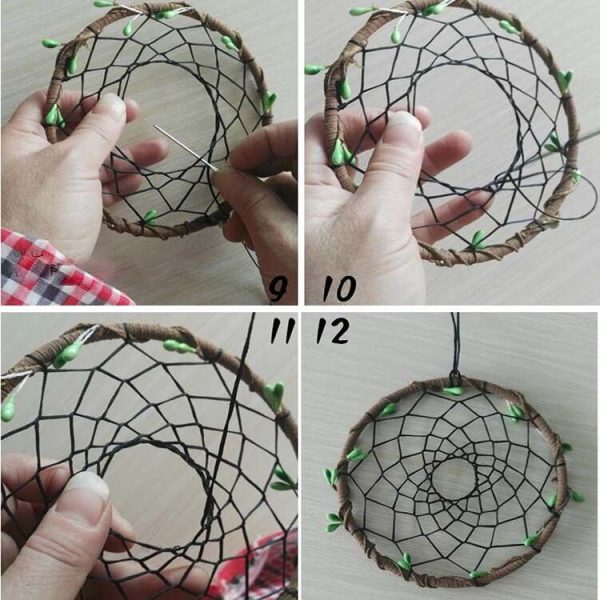 9
10
11
12