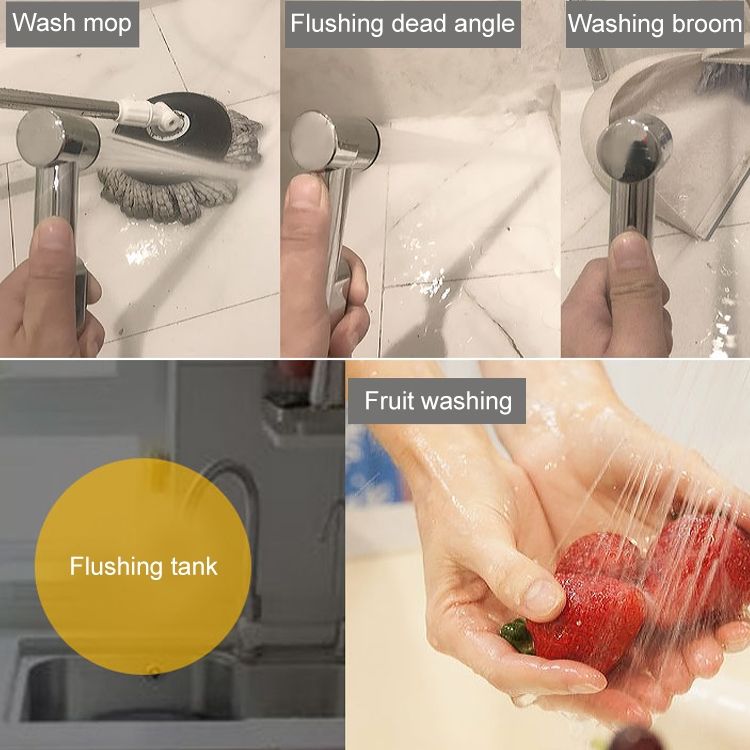 Wash mop

Flushing dead angle

Washing broom

Flushing tank

Fruit washing