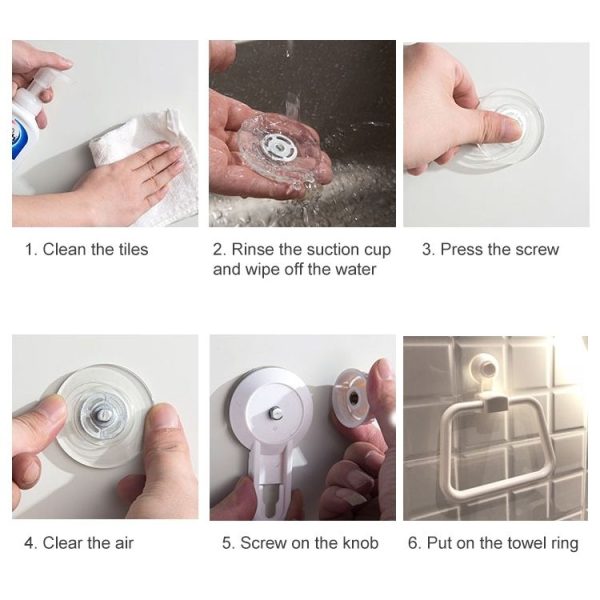 1. Clean the tiles

2. Rinse the suction cup and wipe off the water

3. Press the screw

4. Clear the air

5. Screw on the knob

6. Put on the towel ring