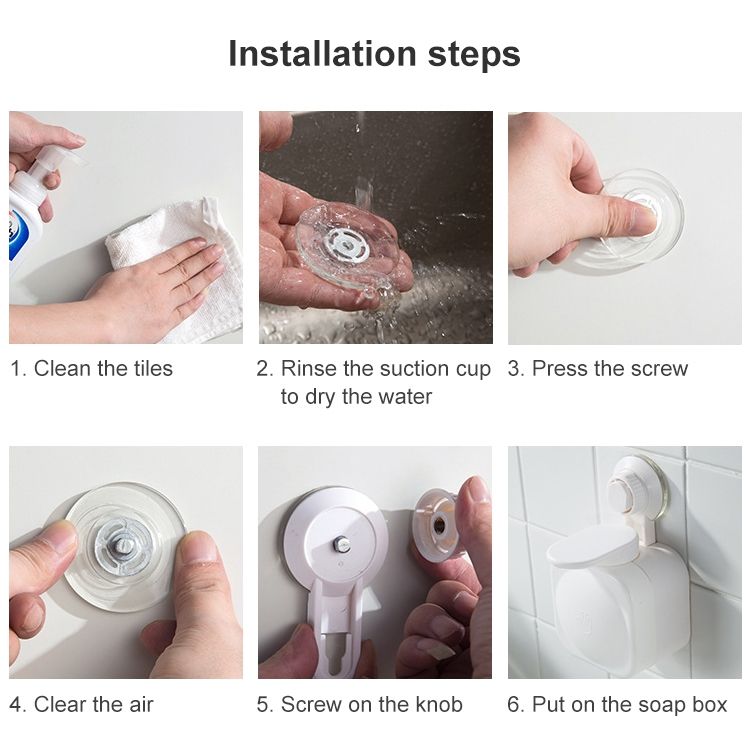 Installation steps

1. Clean the tiles

2. Rinse the suction cup to dry the water

3. Press the screw

4. Clear the air

5. Screw on the knob

6. Put on the soap box