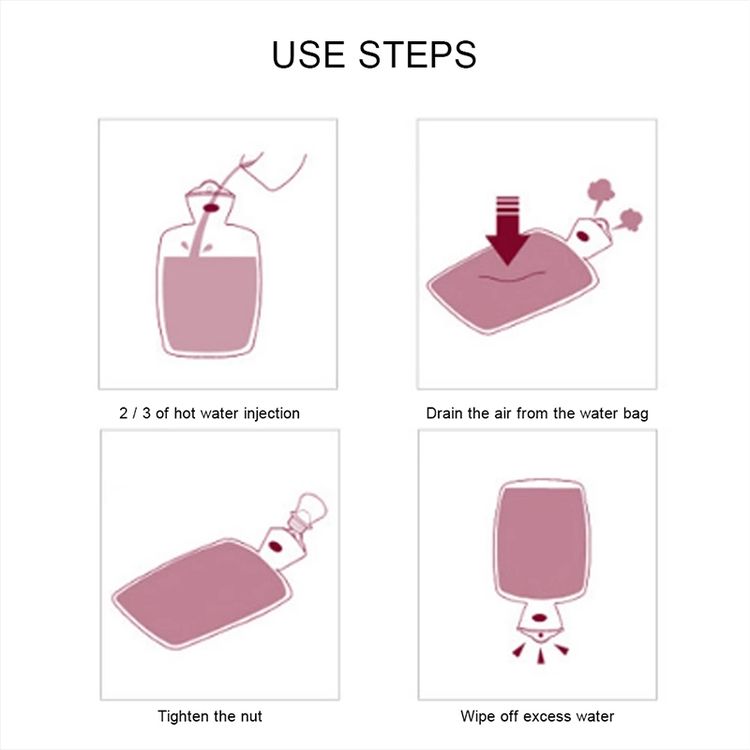 USE STEPS

2 / 3 of hot water injection

Drain the air from the water bag

Tighten the nut

Wipe off excess water