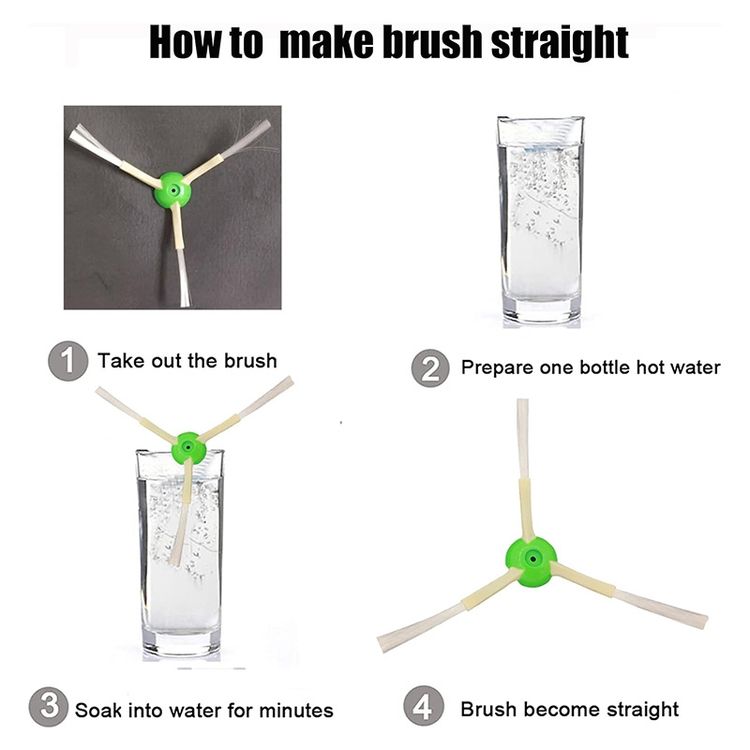 How to make brush straight

1 Take out the brush

2 Prepare one bottle hot water

3 Soak into water for minutes

4 Brush become straight