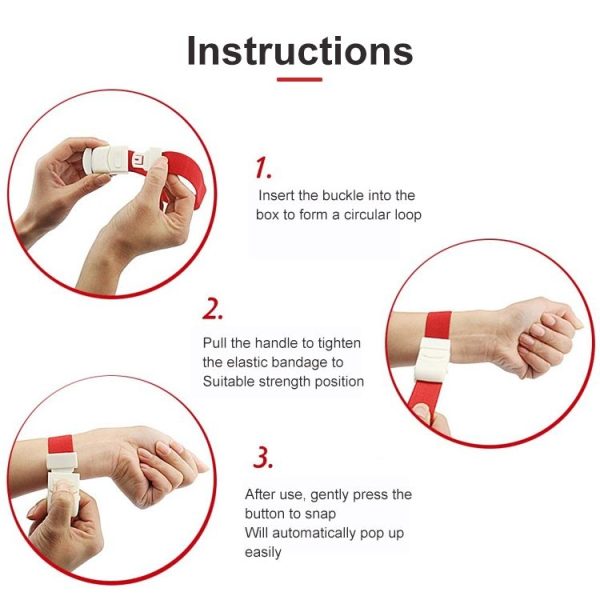 Instructions

1.

Insert the buckle into the box to form a circular loop

2.

Pull the handle to tighten the elastic bandage to Suitable strength position

3.

After use, gently press the button to snap
Will automatically pop up easily