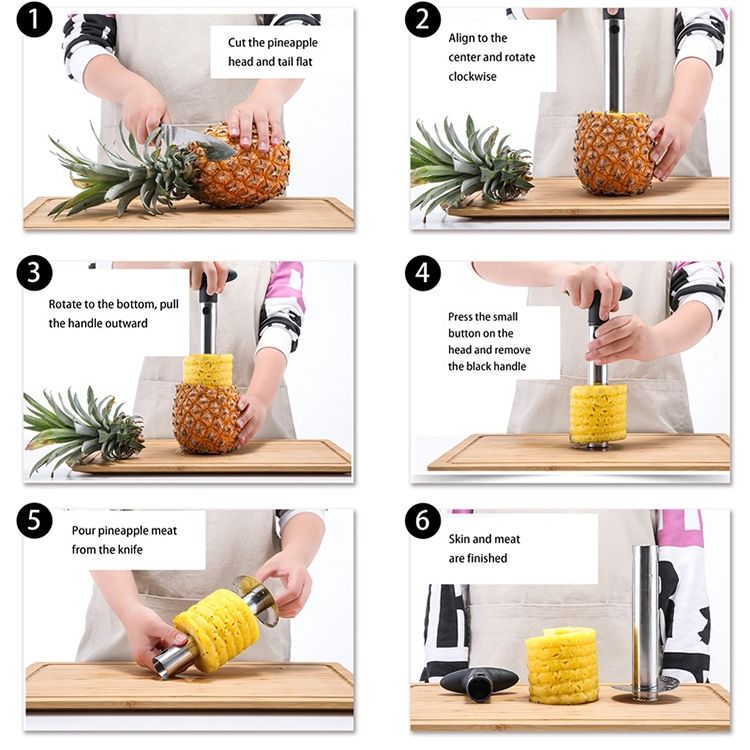 1
Cut the pineapple head and tail flat

2
Align to the center and rotate clockwise

3
Rotate to the bottom, pull the handle outward

4
Press the small button on the head and remove the black handle

5
Pour pineapple meat from the knife

6
Skin and meat are finished