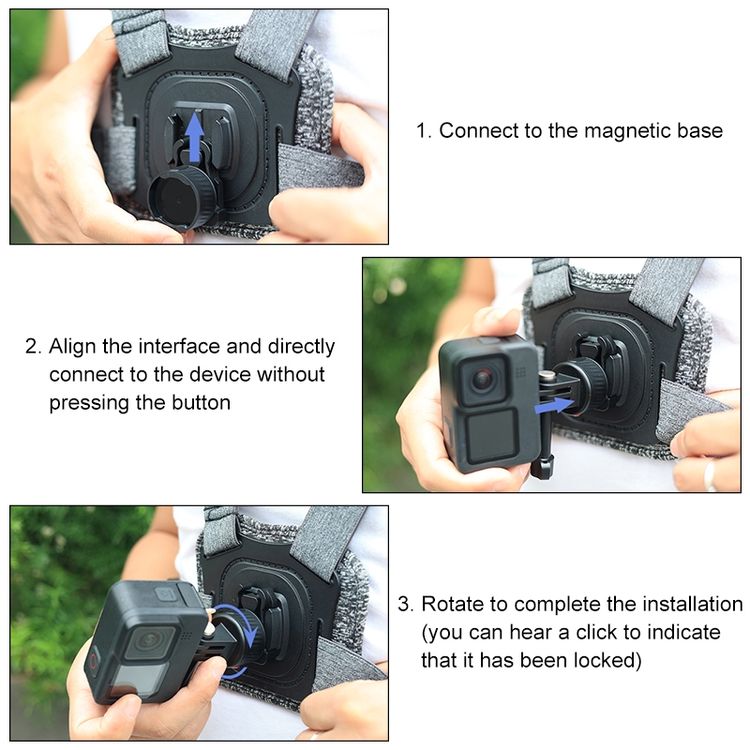 1. Connect to the magnetic base

2. Align the interface and directly connect to the device without pressing the button

3. Rotate to complete the installation (you can hear a click to indicate that it has been locked)