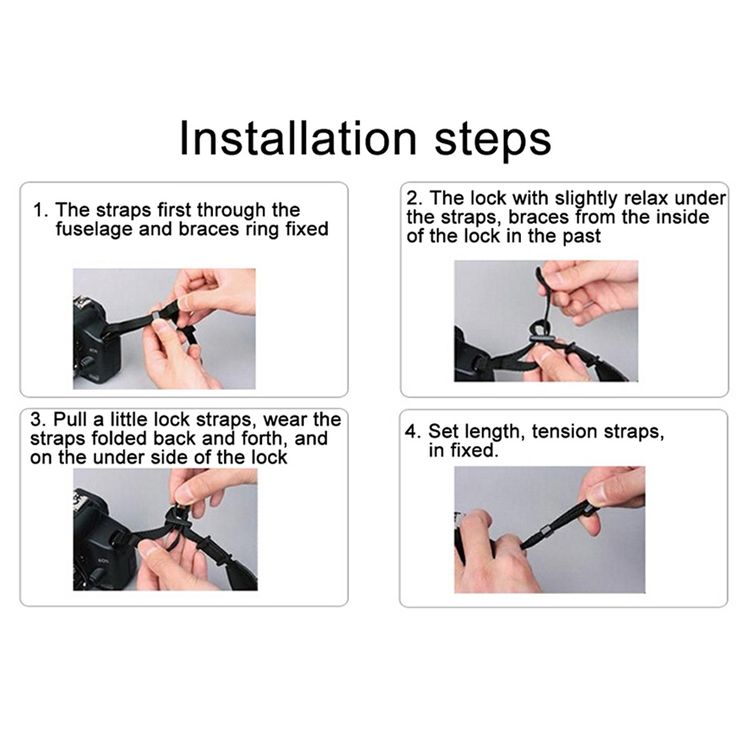 Installation steps

1. The straps first through the fuselage and braces ring fixed

2. The lock with slightly relax under the straps, braces from the inside of the lock in the past

3. Pull a little lock straps, wear the straps folded back and forth, and on the under side of the lock

4. Set length, tension straps, in fixed.