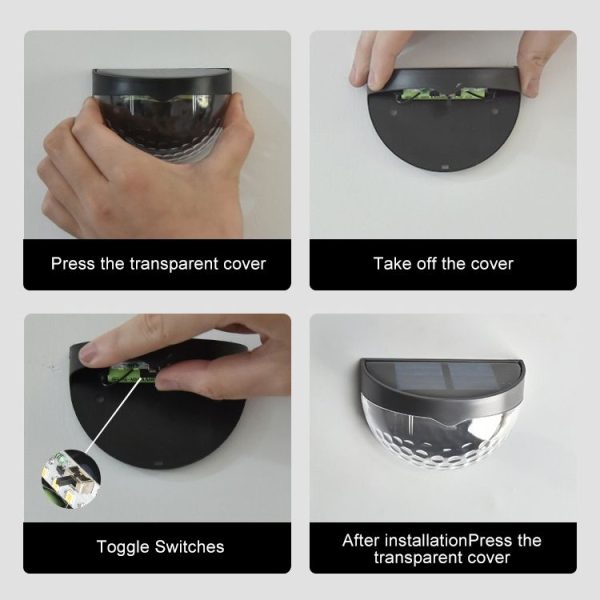 Press the transparent cover

Take off the cover

Toggle Switches

After installationPress the transparent cover