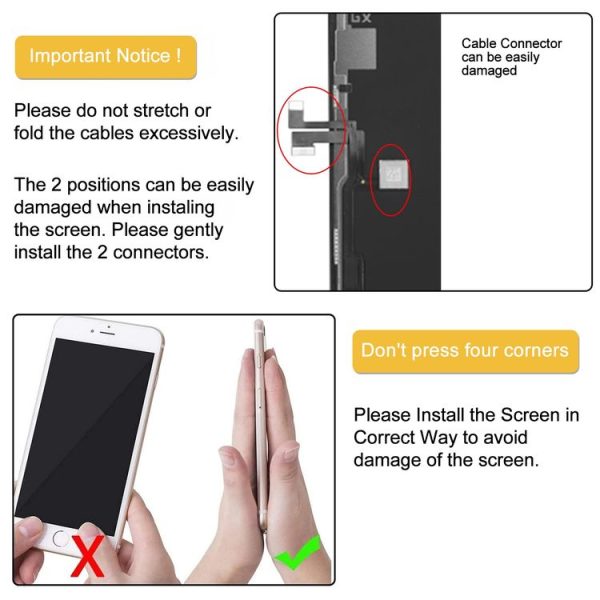 Important Notice !

Please do not stretch or fold the cables excessively.

The 2 positions can be easily damaged when instaling the screen. Please gently install the 2 connectors.

GX

Cable Connector can be easily damaged

Don't press four corners

Please Install the Screen in Correct Way to avoid damage of the screen.