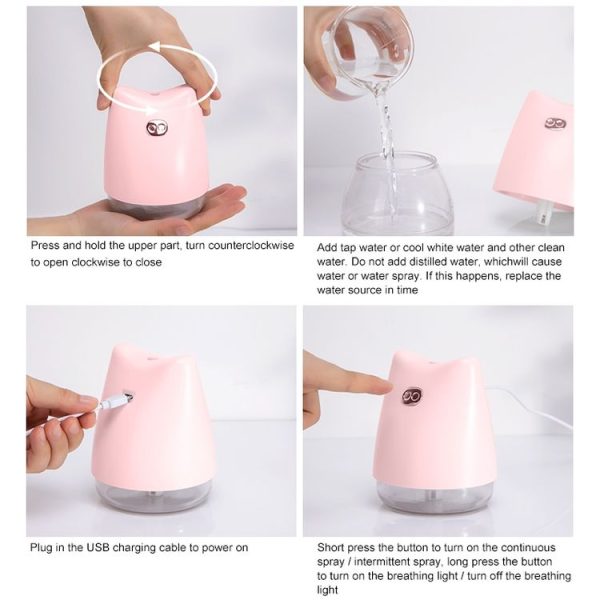 Press and hold the upper part, turn counterclockwise to open clockwise to close

Add tap water or cool white water and other clean water. Do not add distilled water, whichwill cause water or water spray. If this happens, replace the water source in time

Plug in the USB charging cable to power on

Short press the button to turn on the continuous spray / intermittent spray, long press the button to turn on the breathing light / turn off the breathing light