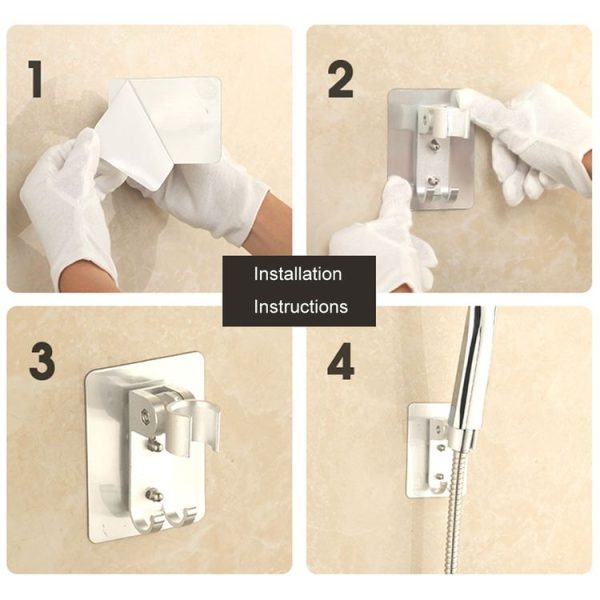 1

2

Installation
Instructions

3

4