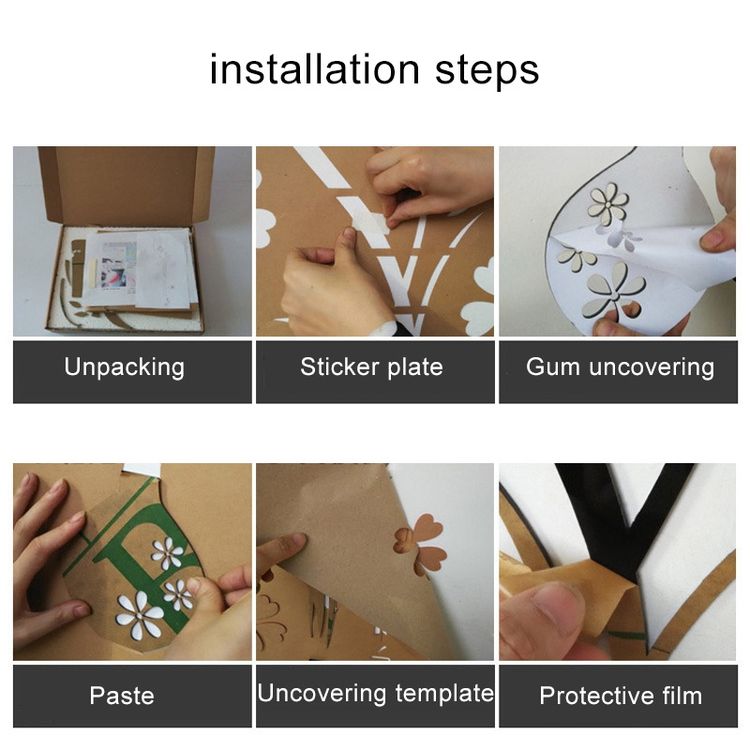 installation steps

Unpacking

Sticker plate

Gum uncovering

Paste

Uncovering template

Protective film