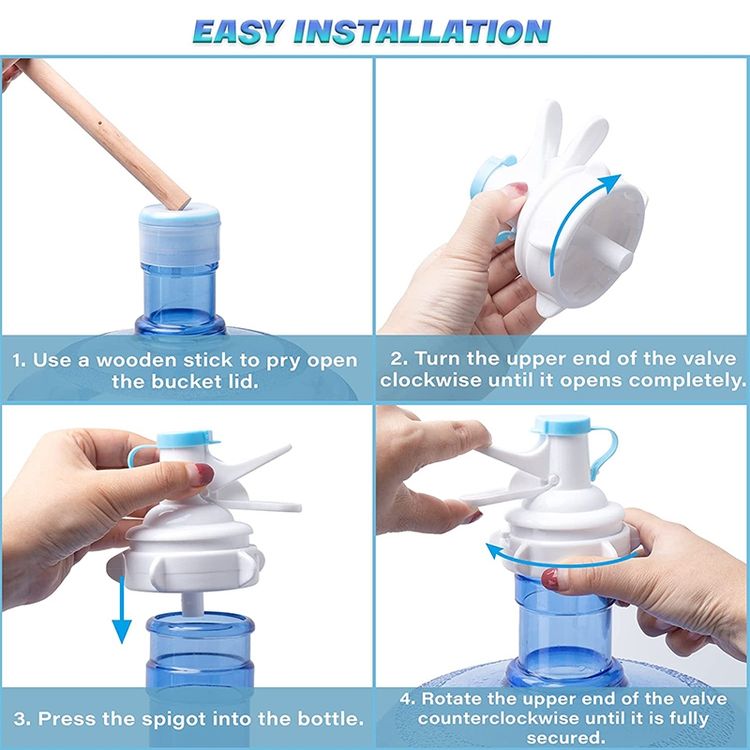 EASY INSTALLATION

1. Use a wooden stick to pry open the bucket lid.

2. Turn the upper end of the valve clockwise until it opens completely.

3. Press the spigot into the bottle.

4. Rotate the upper end of the valve counterclockwise until it is fully secured.