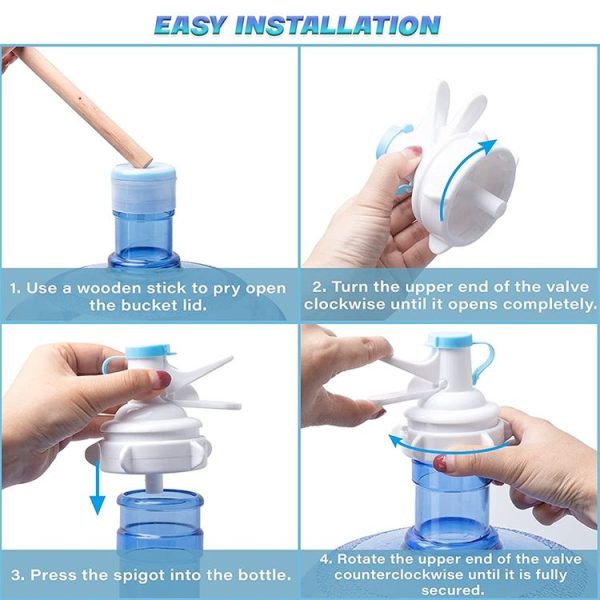 EASY INSTALLATION

1. Use a wooden stick to pry open the bucket lid.

2. Turn the upper end of the valve clockwise until it opens completely.

3. Press the spigot into the bottle.

4. Rotate the upper end of the valve counterclockwise until it is fully secured.