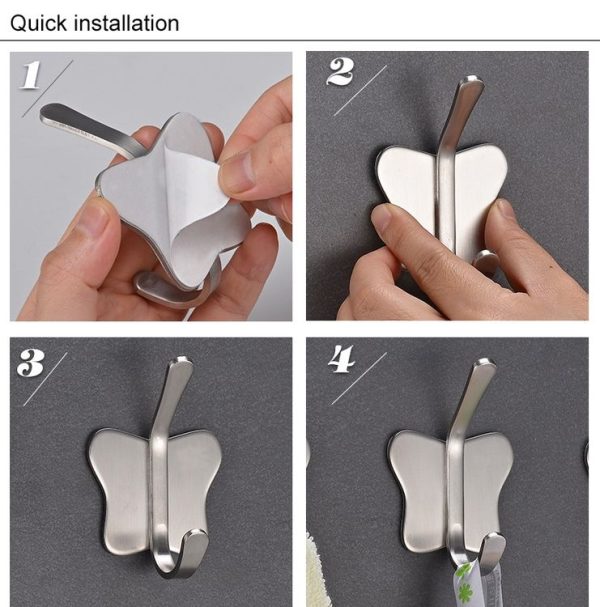 Quick installation

1

2

3

4