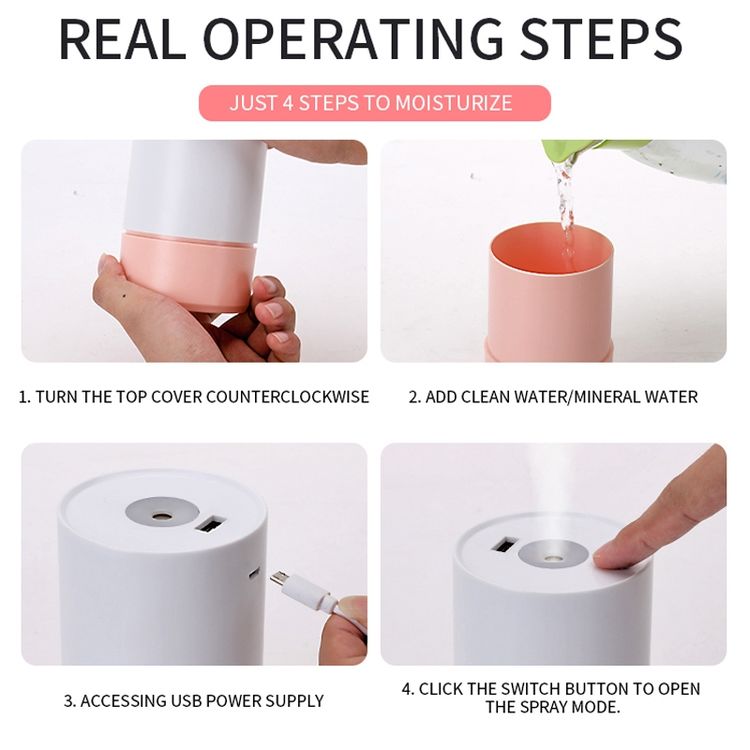 REAL OPERATING STEPS

JUST 4 STEPS TO MOISTURIZE

1. TURN THE TOP COVER COUNTERCLOCKWISE

2. ADD CLEAN WATER/MINERAL WATER

3. ACCESSING USB POWER SUPPLY

4. CLICK THE SWITCH BUTTON TO OPEN THE SPRAY MODE.