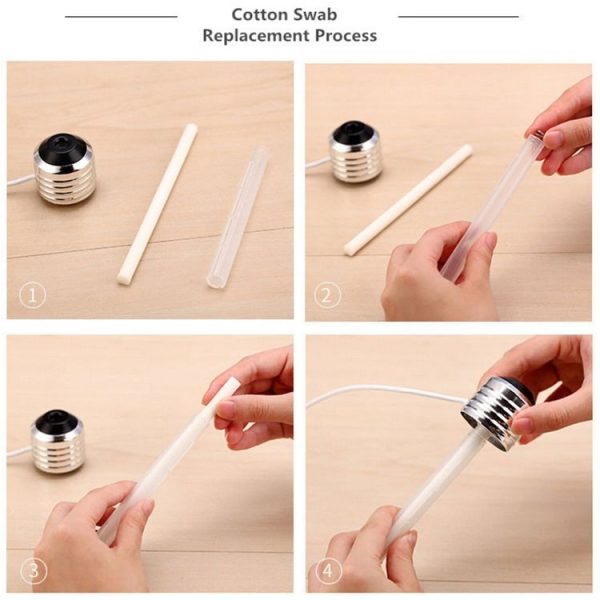 Cotton Swab
Replacement Process

①

②

③

④