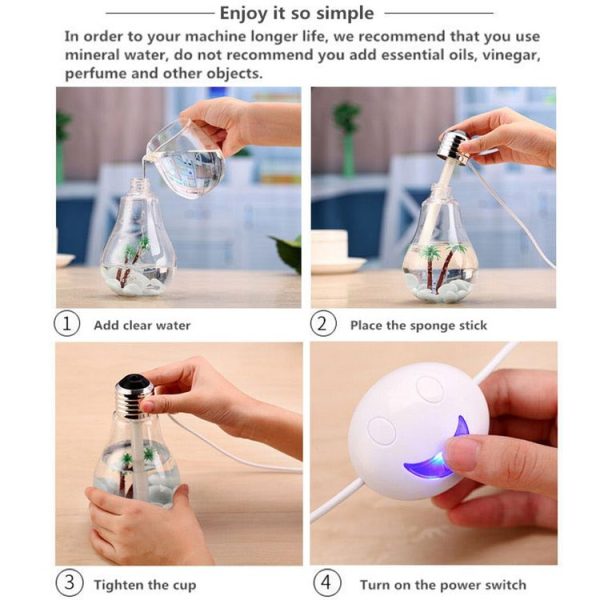 Enjoy it so simple

In order to your machine longer life, we recommend that you use mineral water, do not recommend you add essential oils, vinegar, perfume and other objects.

1 Add clear water

2 Place the sponge stick

3 Tighten the cup

4 Turn on the power switch