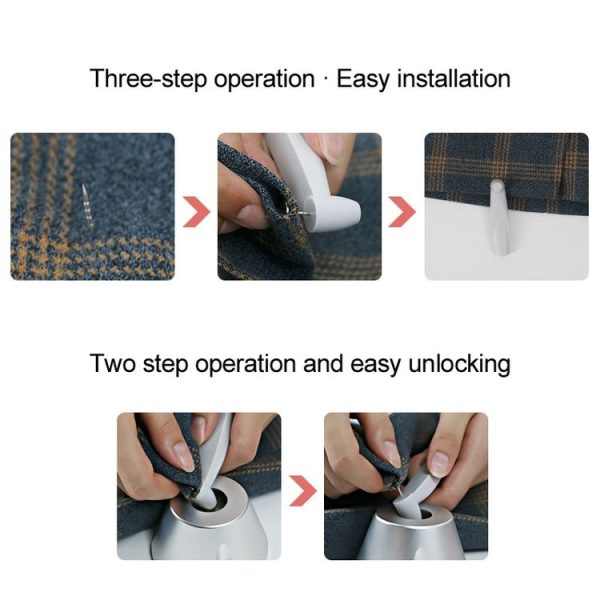 Three-step operation · Easy installation

Two step operation and easy unlocking