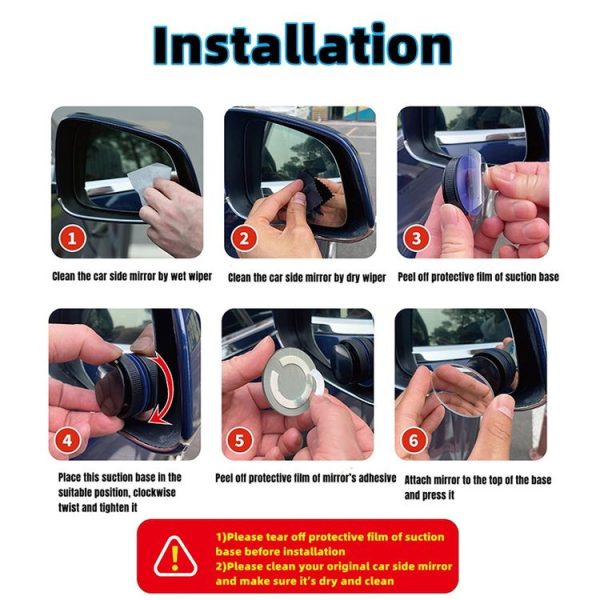 Installation

1
Clean the car side mirror by wet wiper

2
Clean the car side mirror by dry wiper

3
Peel off protective film of suction base

4
Place this suction base in the suitable position, clockwise twist and tighten it

5
Peel off protective film of mirror's adhesive

6
Attach mirror to the top of the base and press it

1)Please tear off protective film of suction base before installation
2)Please clean your original car side mirror and make sure it's dry and clean