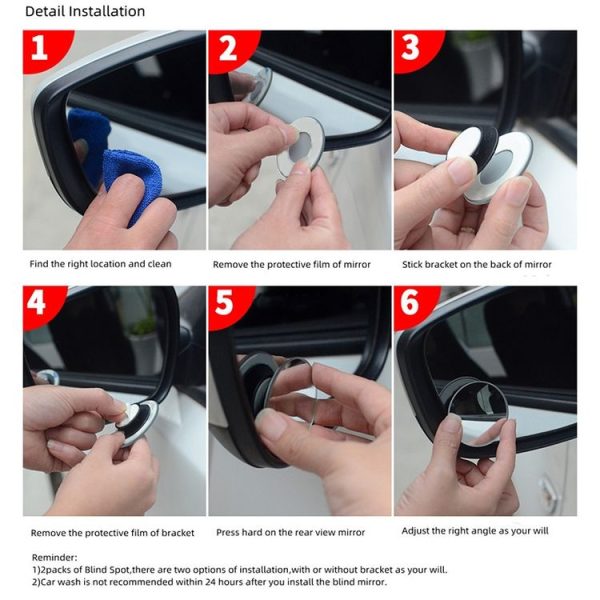 Detail Installation

1

Find the right location and clean

2

Remove the protective film of mirror

3

Stick bracket on the back of mirror

4

Remove the protective film of bracket

5

Press hard on the rear view mirror

6

Adjust the right angle as your will

Reminder:
1)2packs of Blind Spot,there are two options of installation,with or without bracket as your will.
2)Car wash is not recommended within 24 hours after you install the blind mirror.