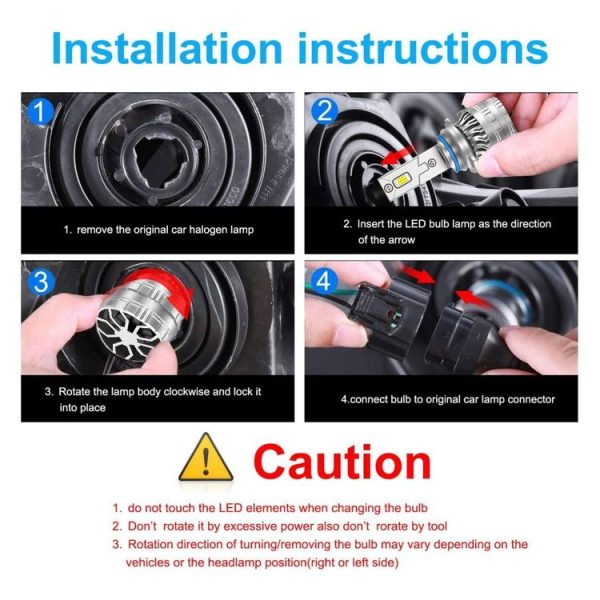 Installation instructions

1

1. remove the original car halogen lamp

2

2. Insert the LED bulb lamp as the direction of the arrow

3

3. Rotate the lamp body clockwise and lock it into place

4

4.connect bulb to original car lamp connector

Caution

1. do not touch the LED elements when changing the bulb
2. Don't rotate it by excessive power also don't rorate by tool
3. Rotation direction of turning/removing the bulb may vary depending on the vehicles or the headlamp position(right or left side)