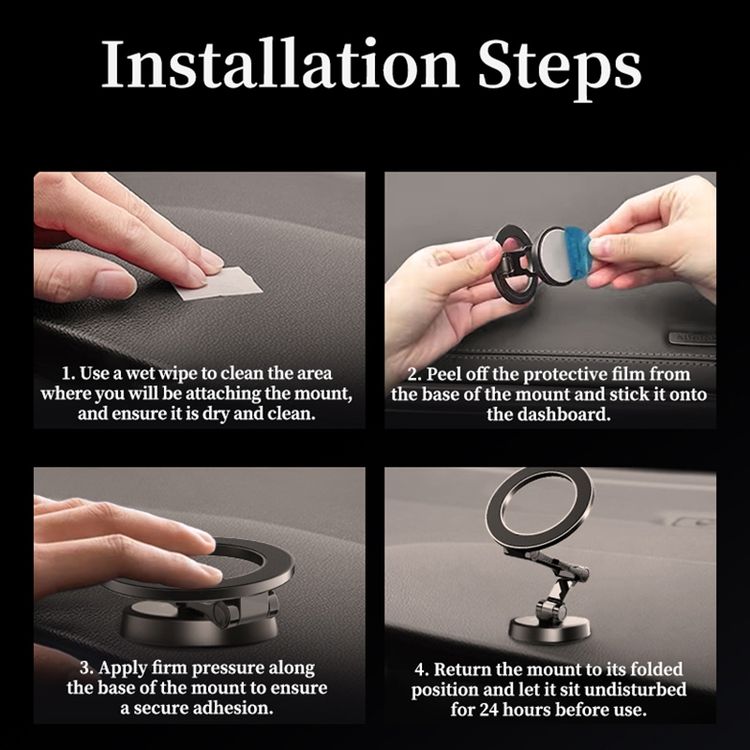 Installation Steps

1. Use a wet wipe to clean the area where you will be attaching the mount, and ensure it is dry and clean.

2. Peel off the protective film from the base of the mount and stick it onto the dashboard.

3. Apply firm pressure along the base of the mount to ensure a secure adhesion.

4. Return the mount to its folded position and let it sit undisturbed for 24 hours before use.