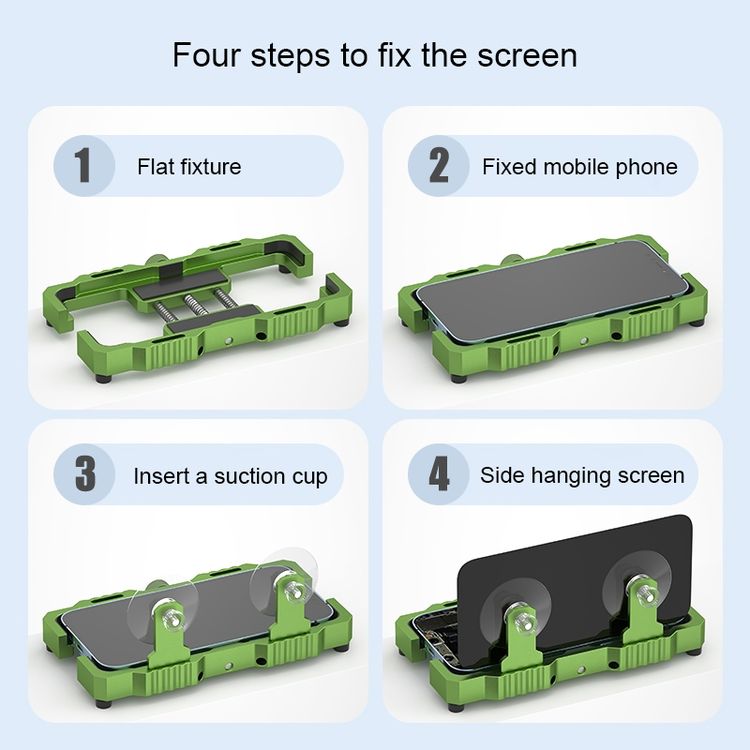 Four steps to fix the screen

1 Flat fixture

2 Fixed mobile phone

3 Insert a suction cup

4 Side hanging screen