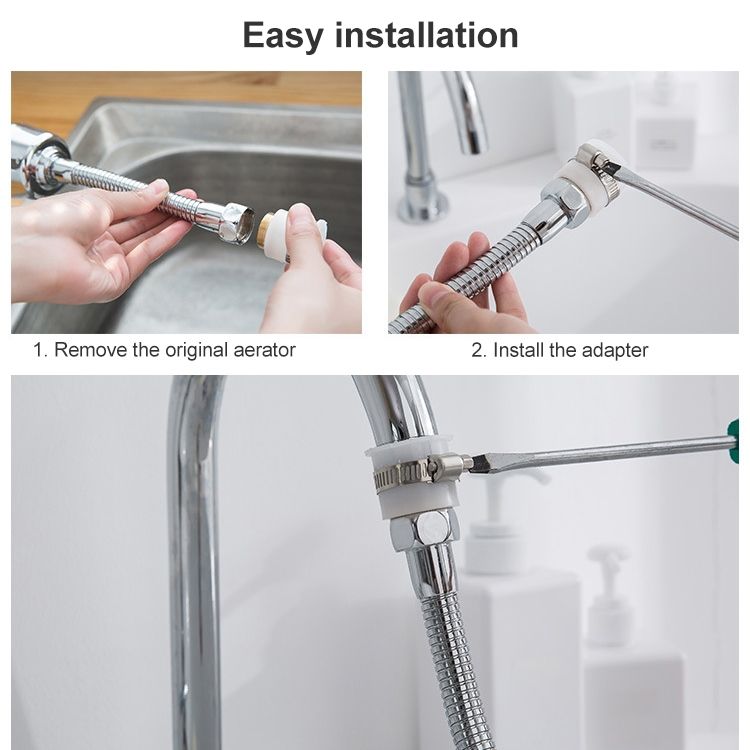 Easy installation

1. Remove the original aerator

2. Install the adapter