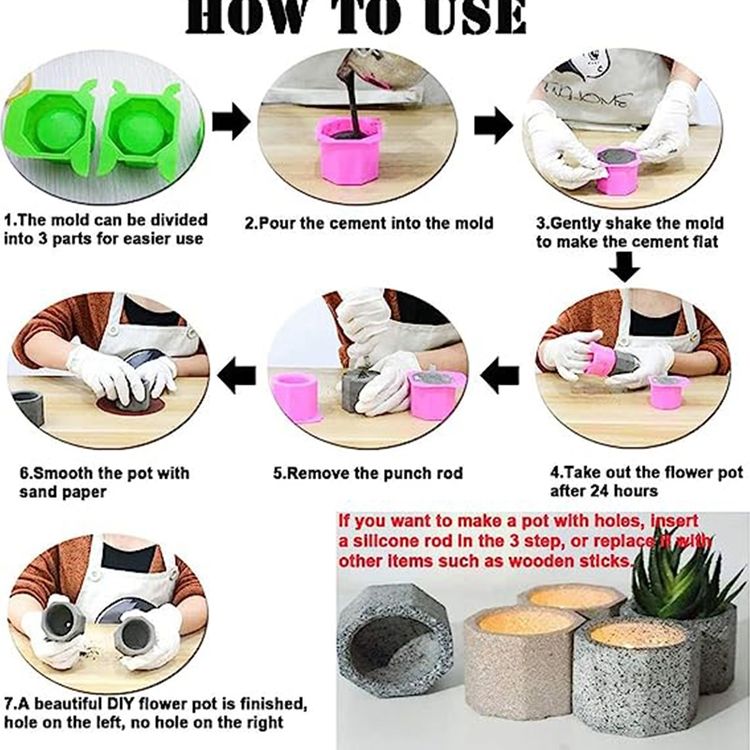 HOW TO USE

1.The mold can be divided into 3 parts for easier use

2.Pour the cement into the mold

3.Gently shake the mold to make the cement flat

6.Smooth the pot with sand paper

5.Remove the punch rod

4.Take out the flower pot after 24 hours

If you want to make a pot with holes, insert a silicone rod in the 3 step, or replace it with other items such as wooden sticks.

7.A beautiful DIY flower pot is finished, hole on the left, no hole on the right