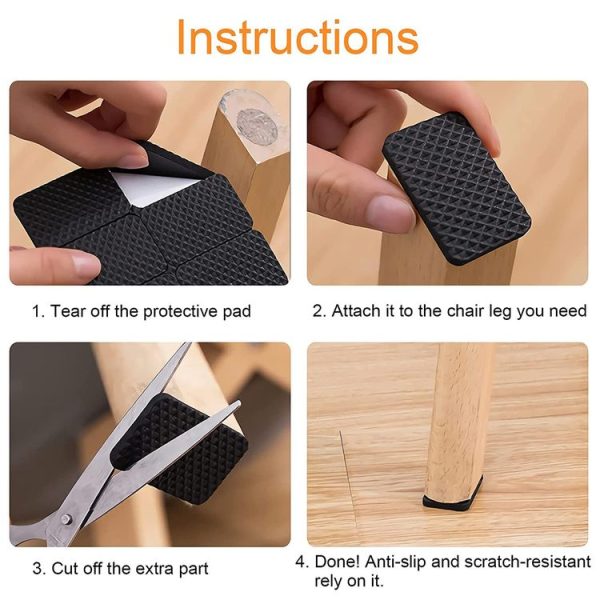 Instructions

1. Tear off the protective pad

2. Attach it to the chair leg you need

3. Cut off the extra part

4. Done! Anti-slip and scratch-resistant rely on it.