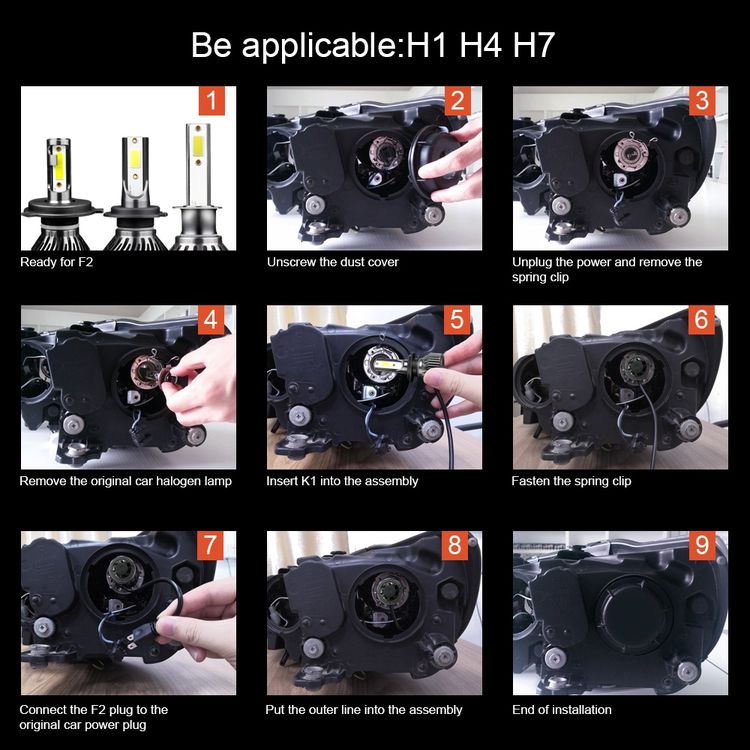 Be applicable:H1 H4 H7

1
Ready for F2

2
Unscrew the dust cover

3
Unplug the power and remove the spring clip

4
Remove the original car halogen lamp

5
Insert K1 into the assembly

6
Fasten the spring clip

7
Connect the F2 plug to the original car power plug

8
Put the outer line into the assembly

9
End of installation