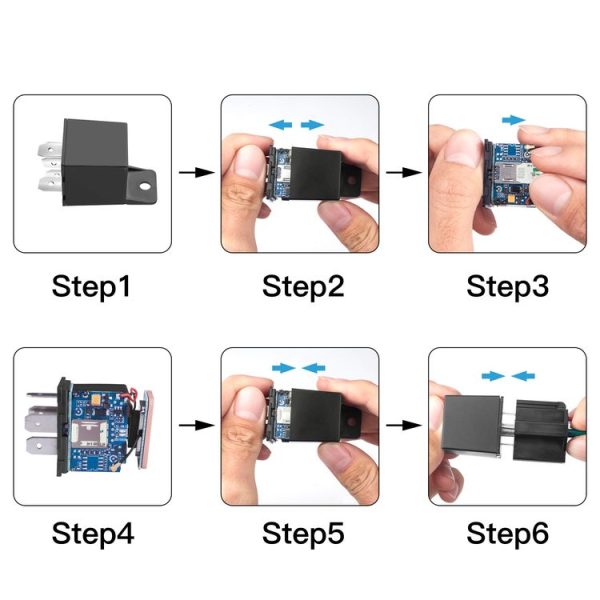 Step1

Step2

Step3

Step4

Step5

Step6