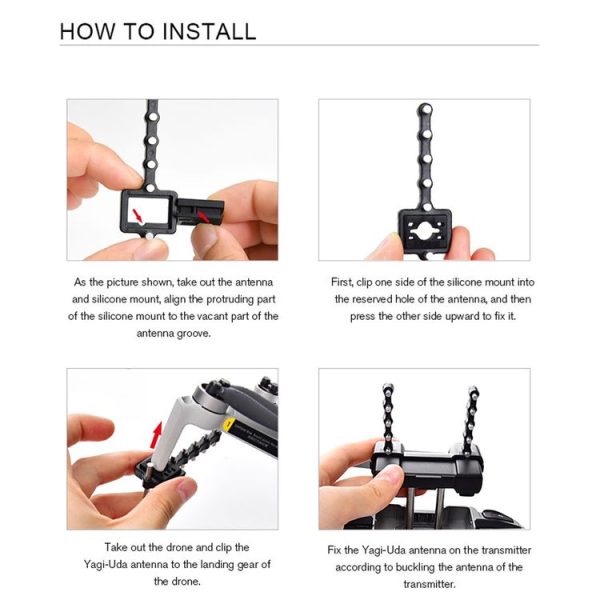 HOW TO INSTALL

As the picture shown, take out the antenna and silicone mount, align the protruding part of the silicone mount to the vacant part of the antenna groove.

First, clip one side of the silicone mount into the reserved hole of the antenna, and then press the other side upward to fix it.

Take out the drone and clip the Yagi-Uda antenna to the landing gear of the drone.

Fix the Yagi-Uda antenna on the transmitter according to buckling the antenna of the transmitter.