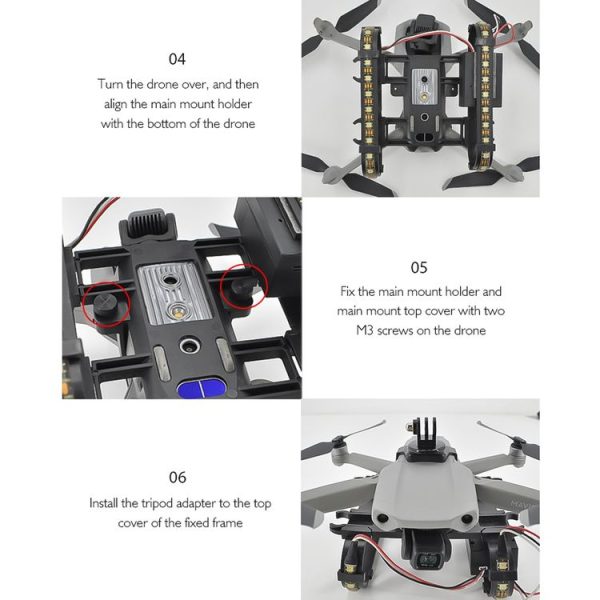 04

Turn the drone over, and then align the main mount holder with the bottom of the drone

05

Fix the main mount holder and main mount top cover with two M3 screws on the drone

06

Install the tripod adapter to the top cover of the fixed frame

MAVIC