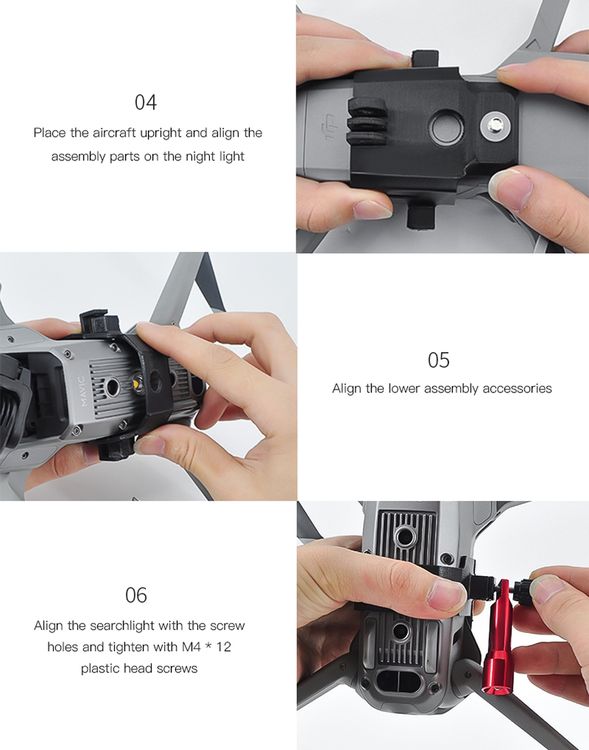 04

Place the aircraft upright and align the assembly parts on the night light

MAVIC

05

Align the lower assembly accessories

06

Align the searchlight with the screw holes and tighten with M4 * 12 plastic head screws