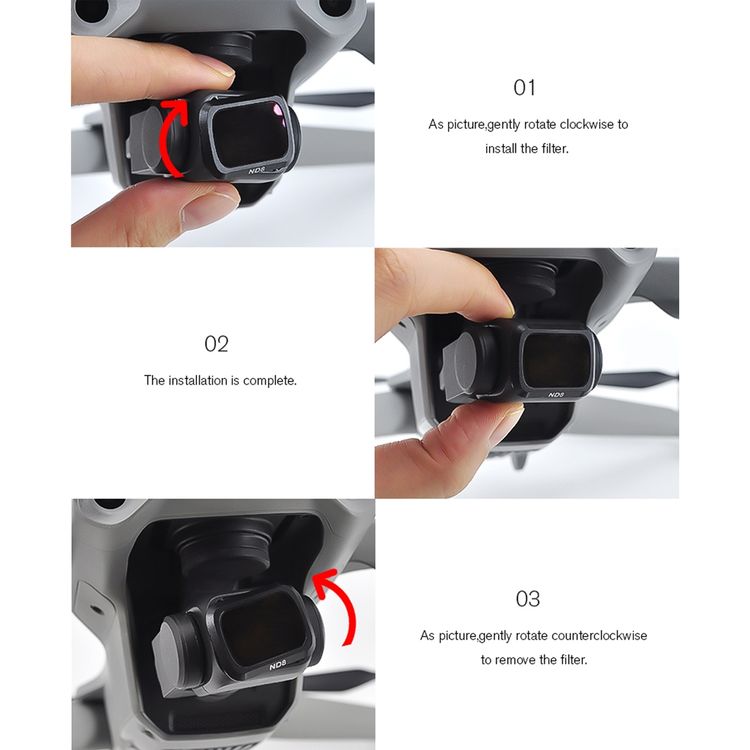 ND8

01

As picture,gently rotate clockwise to install the filter.

02

The installation is complete.

ND8

ND8

03

As picture,gently rotate counterclockwise to remove the filter.