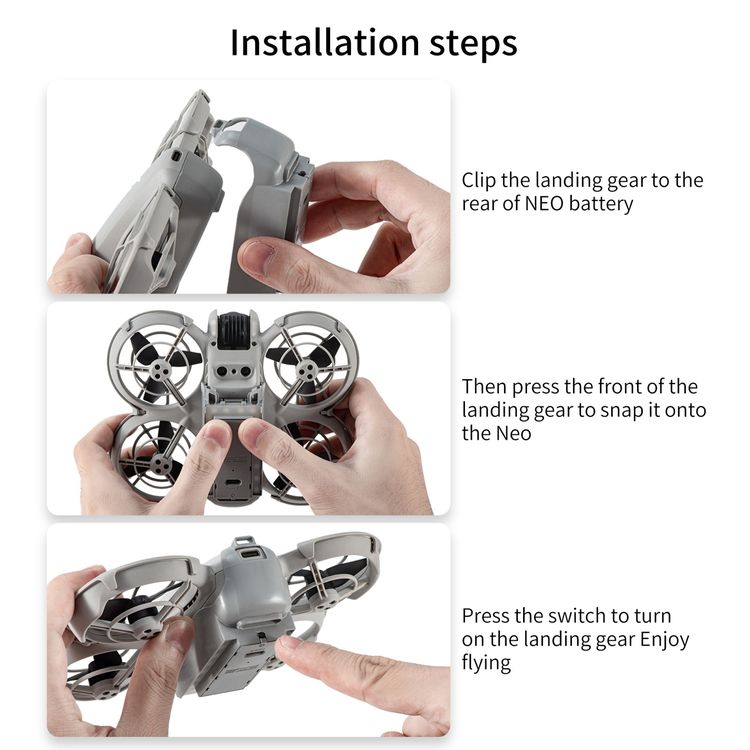 Installation steps

Clip the landing gear to the rear of NEO battery

Then press the front of the landing gear to snap it onto the Neo

Press the switch to turn on the landing gear Enjoy flying