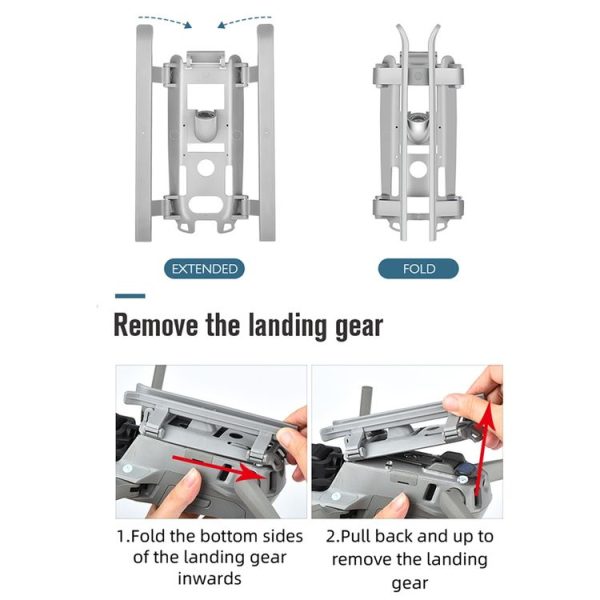 EXTENDED

FOLD

Remove the landing gear

1.Fold the bottom sides of the landing gear inwards

2.Pull back and up to remove the landing gear