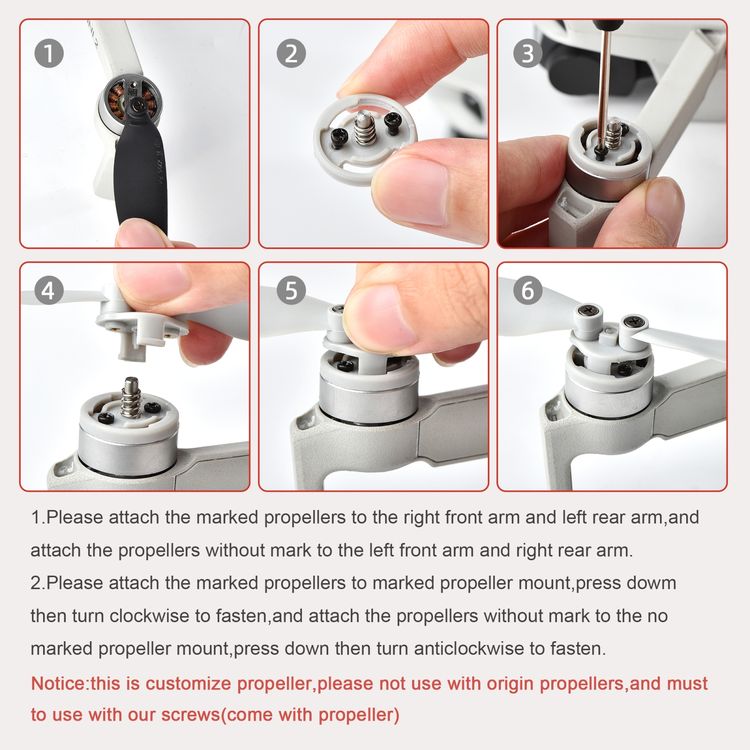 1

2

3

4

5

6

1.Please attach the marked propellers to the right front arm and left rear arm,and attach the propellers without mark to the left front arm and right rear arm.

2.Please attach the marked propellers to marked propeller mount,press dowm then turn clockwise to fasten,and attach the propellers without mark to the no marked propeller mount,press down then turn anticlockwise to fasten.

Notice:this is customize propeller,please not use with origin propellers,and must to use with our screws(come with propeller)