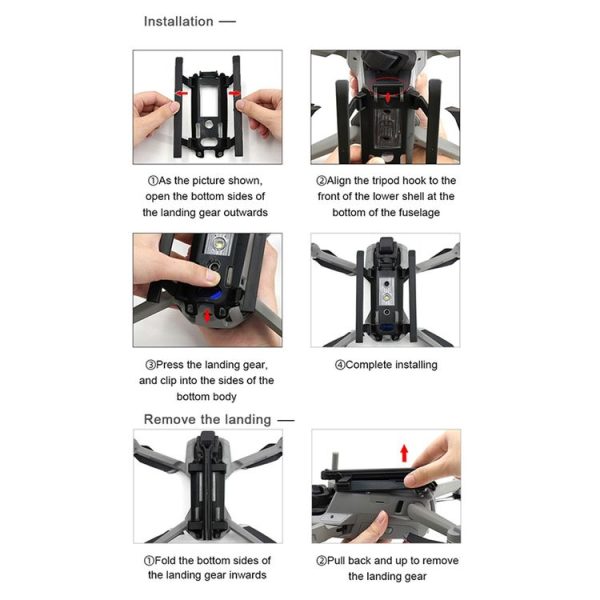 Installation —

①As the picture shown, open the bottom sides of the landing gear outwards

②Align the tripod hook to the front of the lower shell at the bottom of the fuselage

③Press the landing gear, and clip into the sides of the bottom body

④Complete installing

Remove the landing —

①Fold the bottom sides of the landing gear inwards

②Pull back and up to remove the landing gear