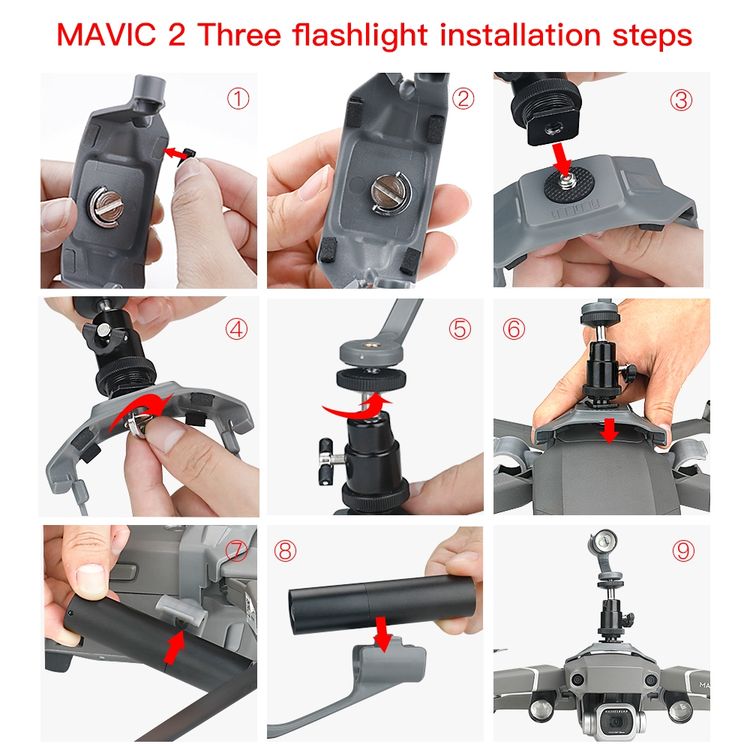 MAVIC 2 Three flashlight installation steps

①

②

③

④

⑤

⑥

⑦

⑧

⑨