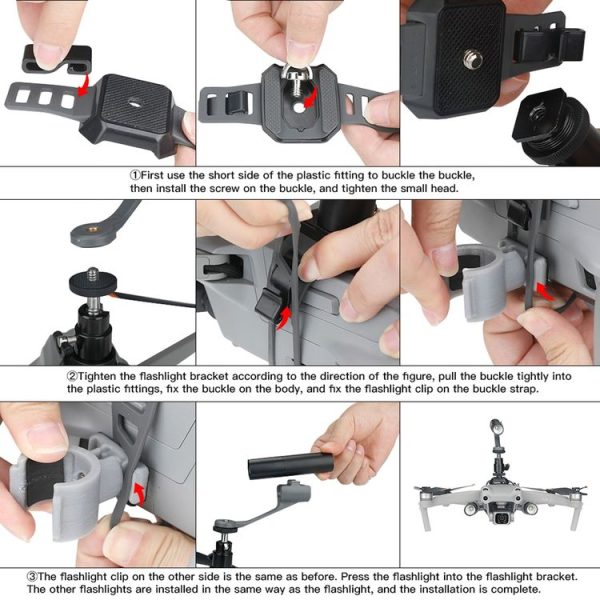 ①First use the short side of the plastic fitting to buckle the buckle, then install the screw on the buckle, and tighten the small head.

②Tighten the flashlight bracket according to the direction of the figure, pull the buckle tightly into the plastic fittings, fix the buckle on the body, and fix the flashlight clip on the buckle strap.

③The flashlight clip on the other side is the same as before. Press the flashlight into the flashlight bracket. The other flashlights are installed in the same way as the flashlight, and the installation is complete.