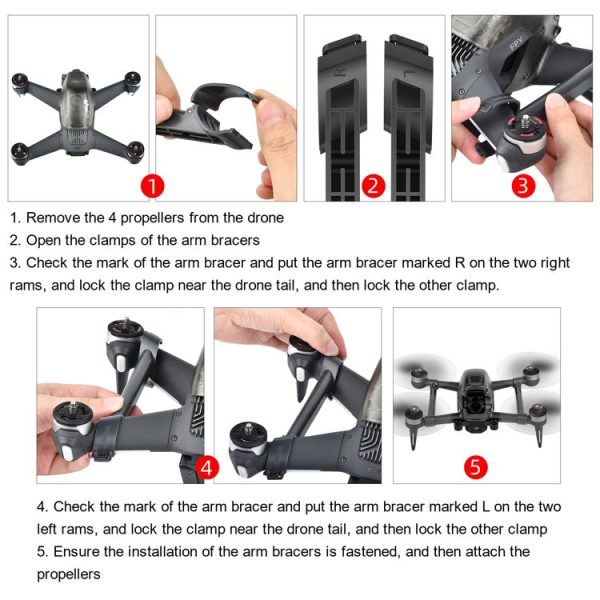 1

R

L

2

FPV

3

1. Remove the 4 propellers from the drone
2. Open the clamps of the arm bracers
3. Check the mark of the arm bracer and put the arm bracer marked R on the two right rams, and lock the clamp near the drone tail, and then lock the other clamp.

4

5

4. Check the mark of the arm bracer and put the arm bracer marked L on the two left rams, and lock the clamp near the drone tail, and then lock the other clamp
5. Ensure the installation of the arm bracers is fastened, and then attach the propellers