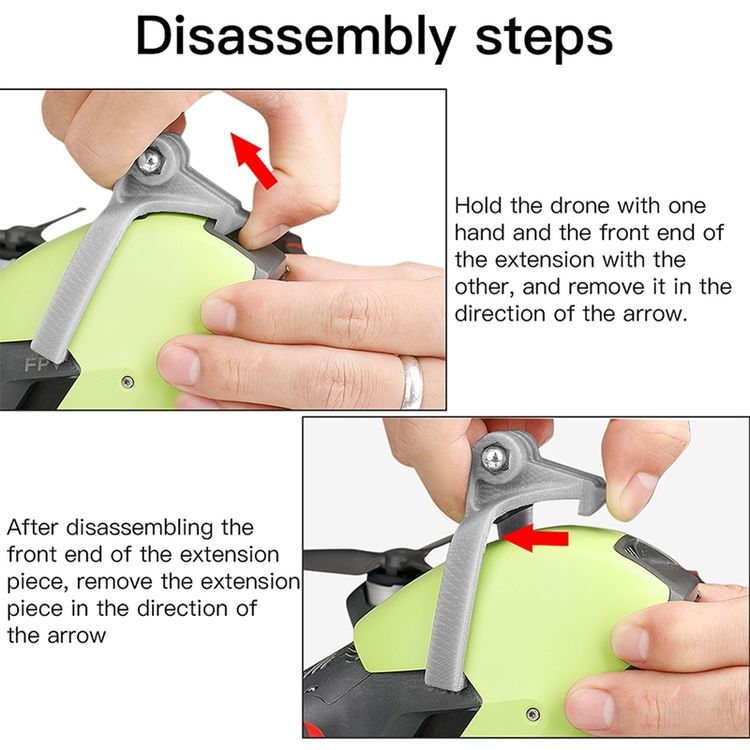 Disassembly steps

FPV

Hold the drone with one hand and the front end of the extension with the other, and remove it in the direction of the arrow.

After disassembling the front end of the extension piece, remove the extension piece in the direction of the arrow