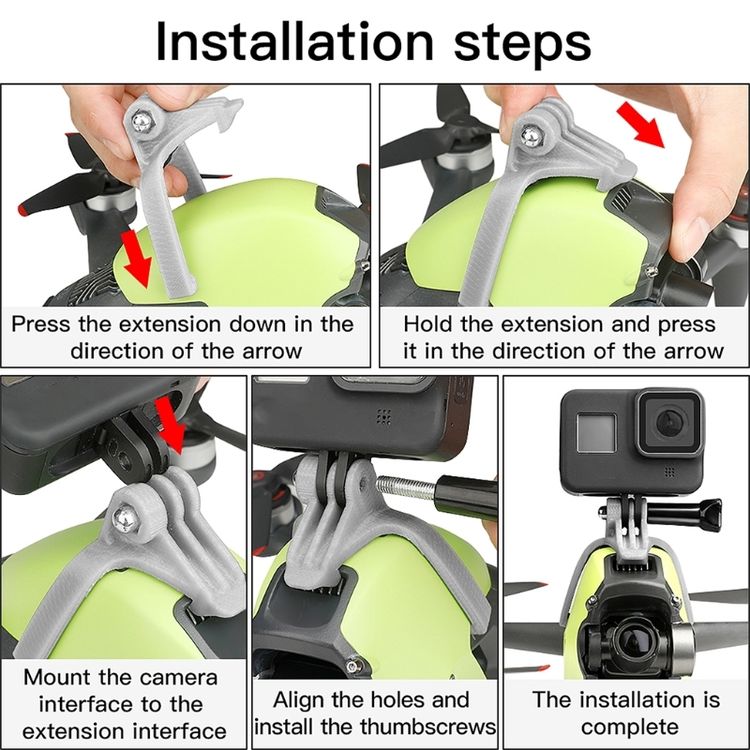 Installation steps

Press the extension down in the direction of the arrow

Hold the extension and press it in the direction of the arrow

Mount the camera interface to the extension interface

Align the holes and install the thumbscrews

The installation is complete