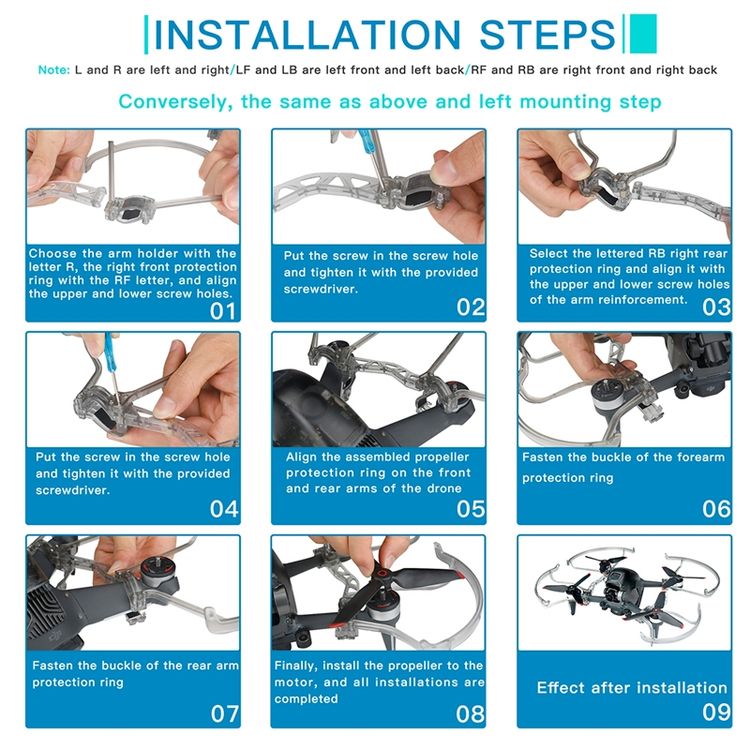 INSTALLATION STEPS

Note: L and R are left and right/LF and LB are left front and left back/RF and RB are right front and right back

Conversely, the same as above and left mounting step

Choose the arm holder with the letter R, the right front protection ring with the RF letter, and align the upper and lower screw holes.
01

Put the screw in the screw hole and tighten it with the provided screwdriver.
02

Select the lettered RB right rear protection ring and align it with the upper and lower screw holes of the arm reinforcement.
03

Put the screw in the screw hole and tighten it with the provided screwdriver.
04

Align the assembled propeller protection ring on the front and rear arms of the drone
05

Fasten the buckle of the forearm protection ring
06

Fasten the buckle of the rear arm protection ring
07

Finally, install the propeller to the motor, and all installations are completed
08

Effect after installation
09