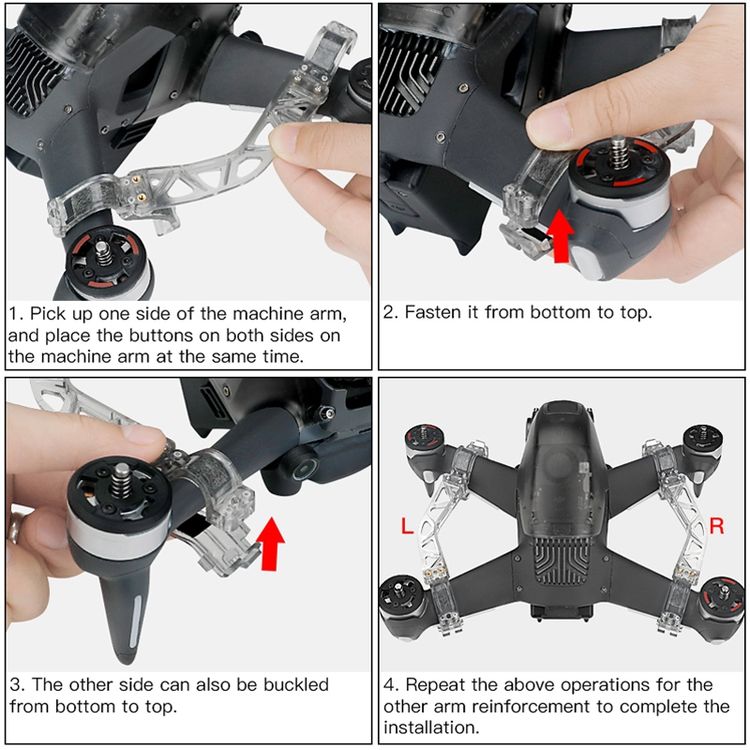 1. Pick up one side of the machine arm, and place the buttons on both sides on the machine arm at the same time.

2. Fasten it from bottom to top.

3. The other side can also be buckled from bottom to top.

L

R

4. Repeat the above operations for the other arm reinforcement to complete the installation.