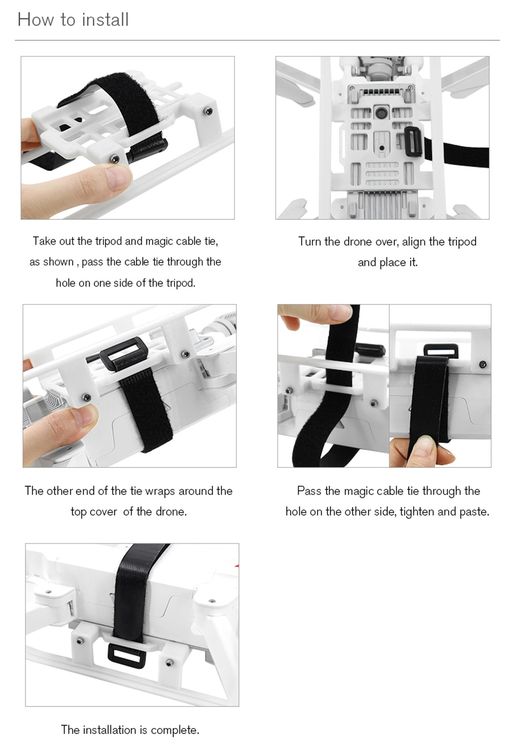 How to install

Take out the tripod and magic cable tie, as shown , pass the cable tie through the hole on one side of the tripod.

Turn the drone over, align the tripod and place it.

The other end of the tie wraps around the top cover  of the drone.

Pass the magic cable tie through the hole on the other side, tighten and paste.

The installation is complete.